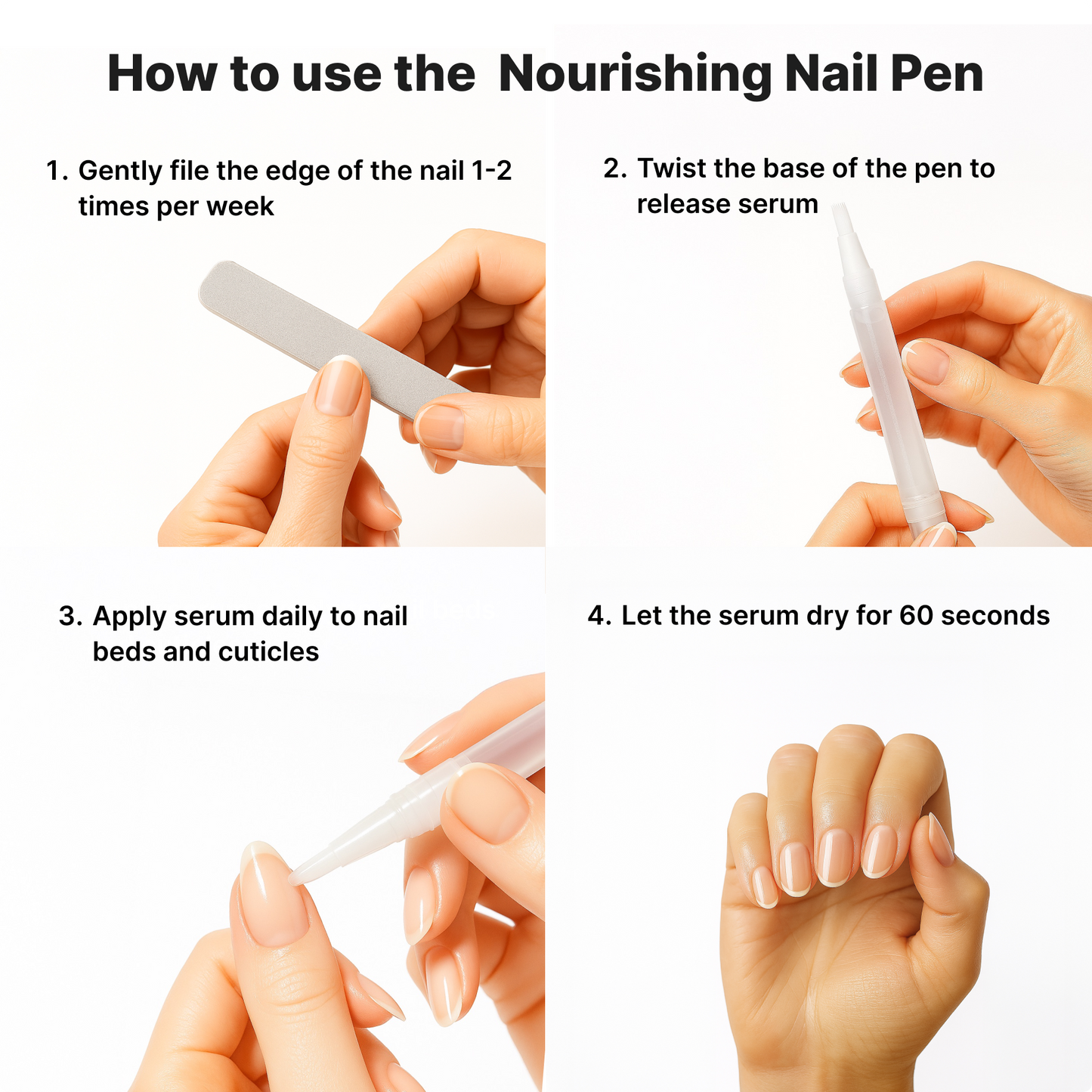 How to use the  Nourishing Nail Pen

1. Gently file the edge of the nail 1-2 times per week

2. Twist the base of the pen to release serum

3. Apply serum daily to nail beds and cuticles

4. Let the serum dry for 60 seconds